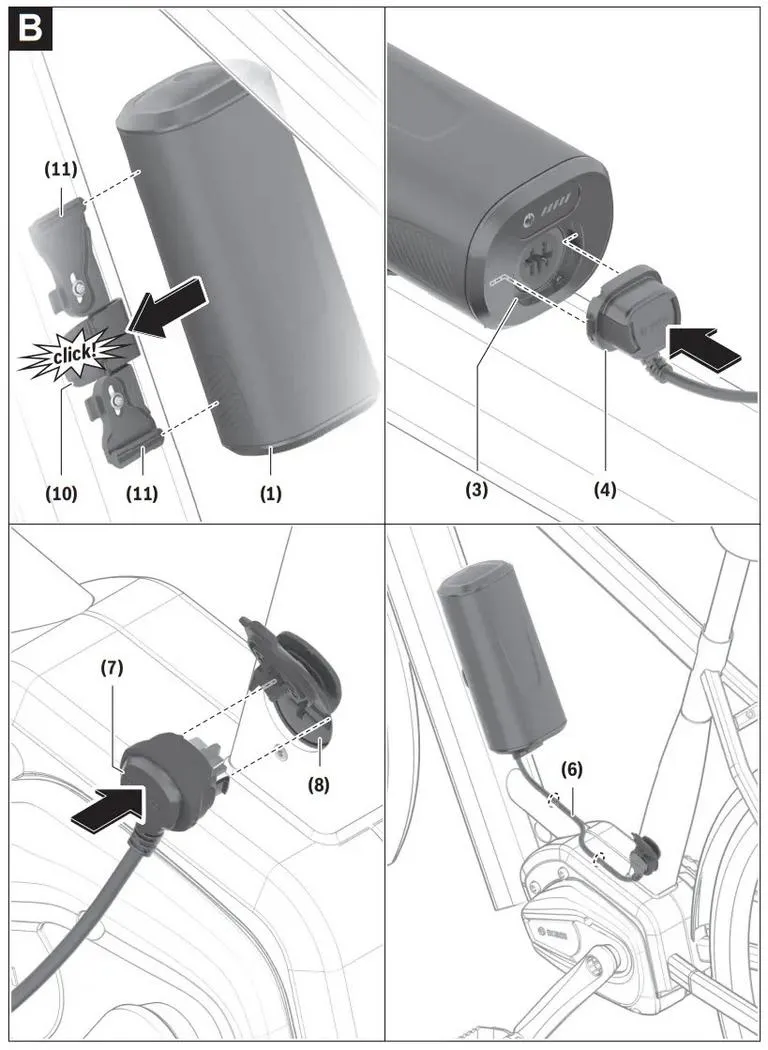 B

(11)

click!

(10) (11) (1)

(3) (4)

(7)

(8)

(6)

BOSCH